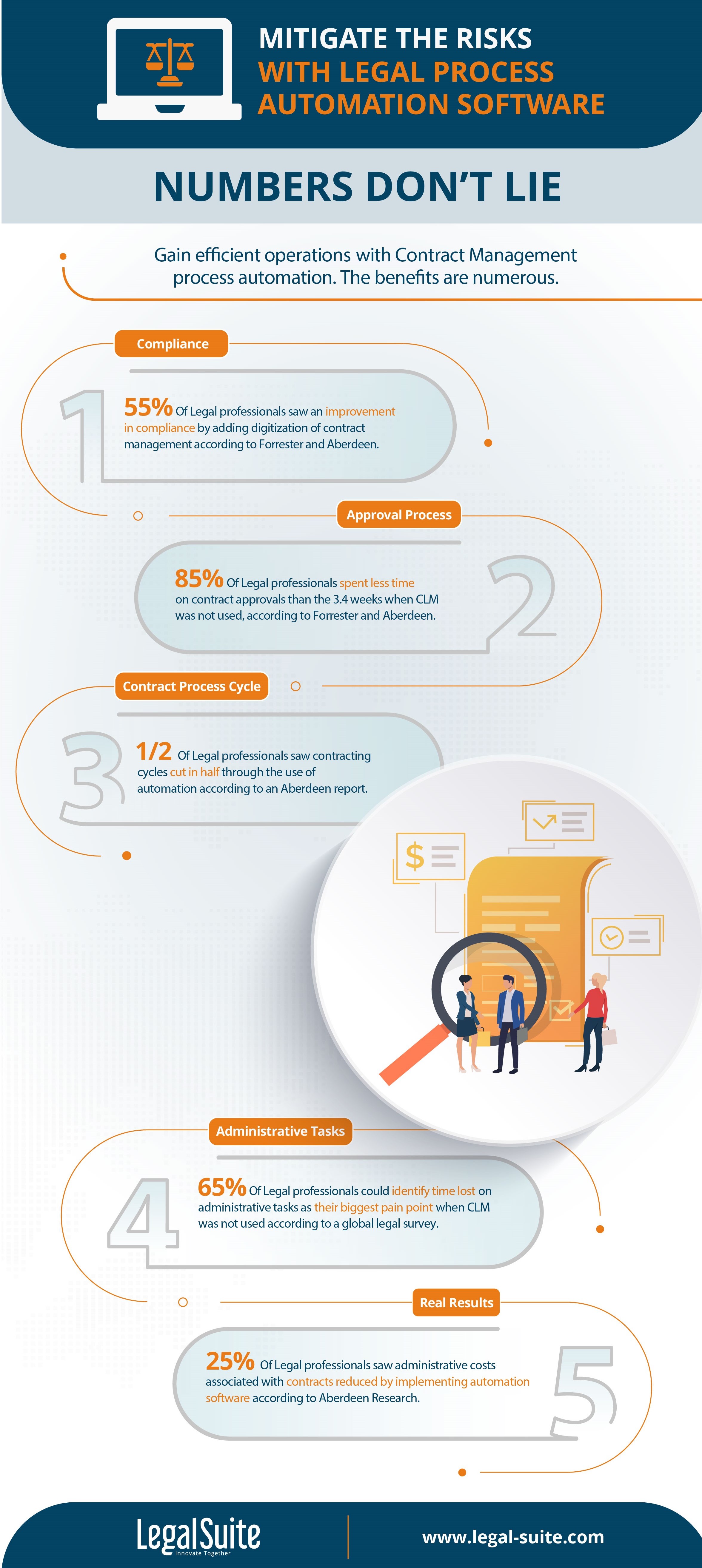 MITIGATE THE RISKS WITH LEGAL PROCESS AUTOMATION SOFTWARE

NUMBERS DON'T LIE

Gain efficient operations with Contract Management process automation. The benefits are numerous.

Compliance

1

55% Of Legal professionals saw an improvement in compliance by adding digitization of contract management according to Forrester and Aberdeen.

Approval Process

2

85% Of Legal professionals spent less time on contract approvals than the 3.4 weeks when CLM was not used, according to Forrester and Aberdeen.

Contract Process Cycle

3

1/2 Of Legal professionals saw contracting cycles cut in half through the use of automation according to an Aberdeen report.

$

Administrative Tasks

4

65% Of Legal professionals could identify time lost on administrative tasks as their biggest pain point when CLM was not used according to a global legal survey.

Real Results

5

25% Of Legal professionals saw administrative costs associated with contracts reduced by implementing automation software according to Aberdeen Research.

LegalSuite Innovate Together

www.legal-suite.com